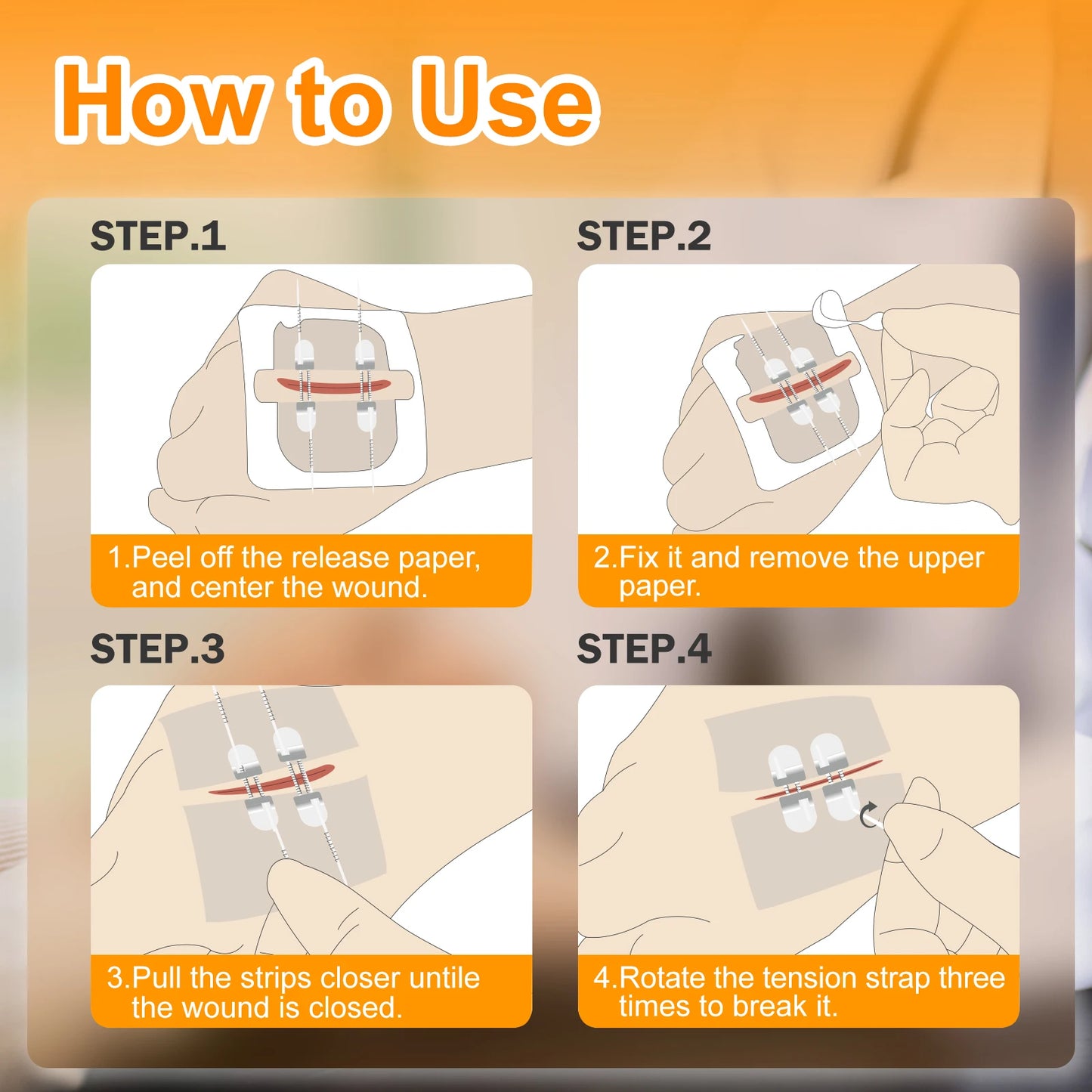 How to Use

STEP.1

1.Peel off the release paper, and center the wound.

STEP.2

2.Fix it and remove the upper paper.

STEP.3

3.Pull the strips closer untile the wound is closed.

STEP.4

4.Rotate the tension strap three times to break it.